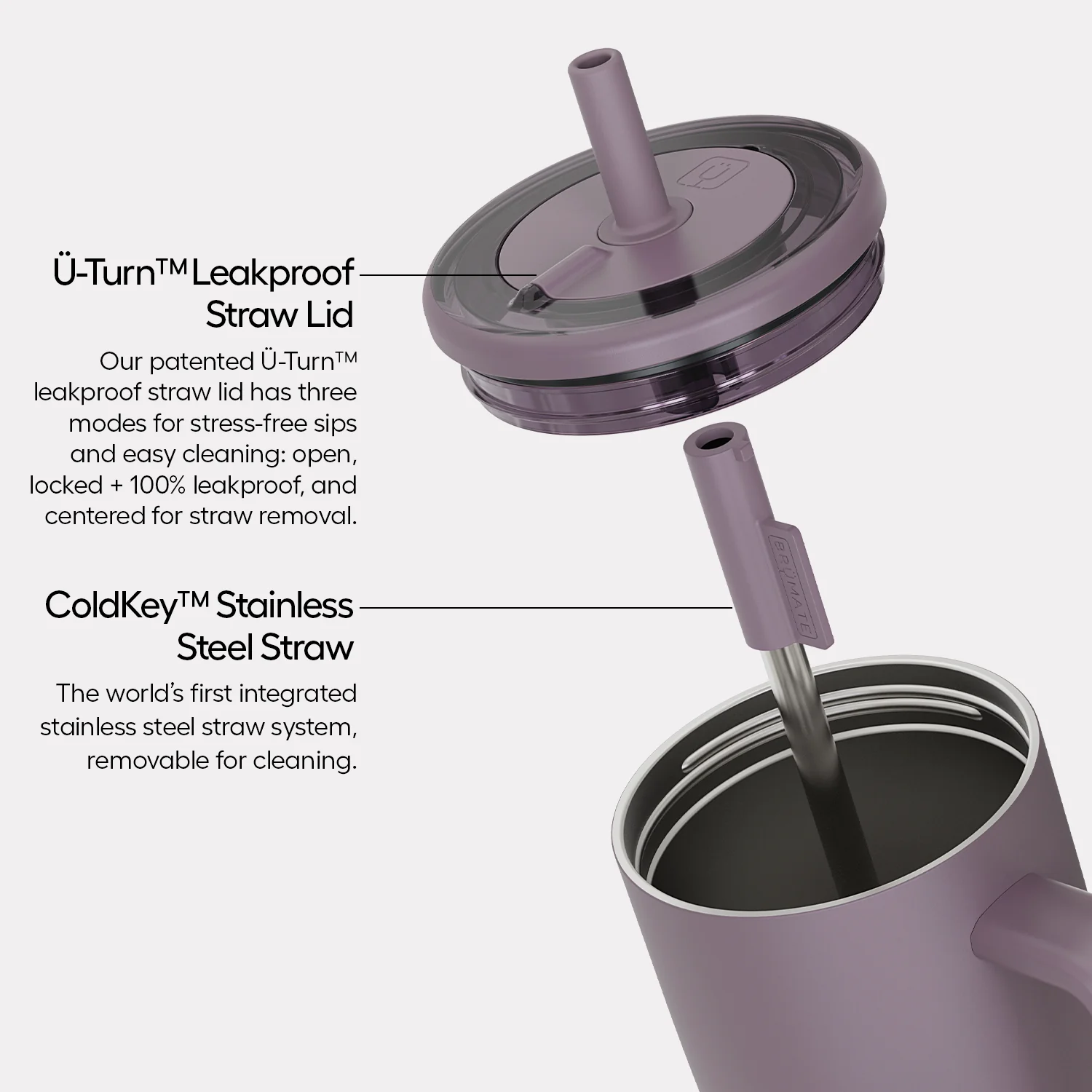 Ü-Turn™ Leakproof Straw Lid

Our patented Ü-Turn™ leakproof straw lid has three modes for stress-free sips and easy cleaning: open, locked + 100% leakproof, and centered for straw removal.

ColdKey™ Stainless Steel Straw

The world's first integrated stainless steel straw system, removable for cleaning.

BRÜMATE